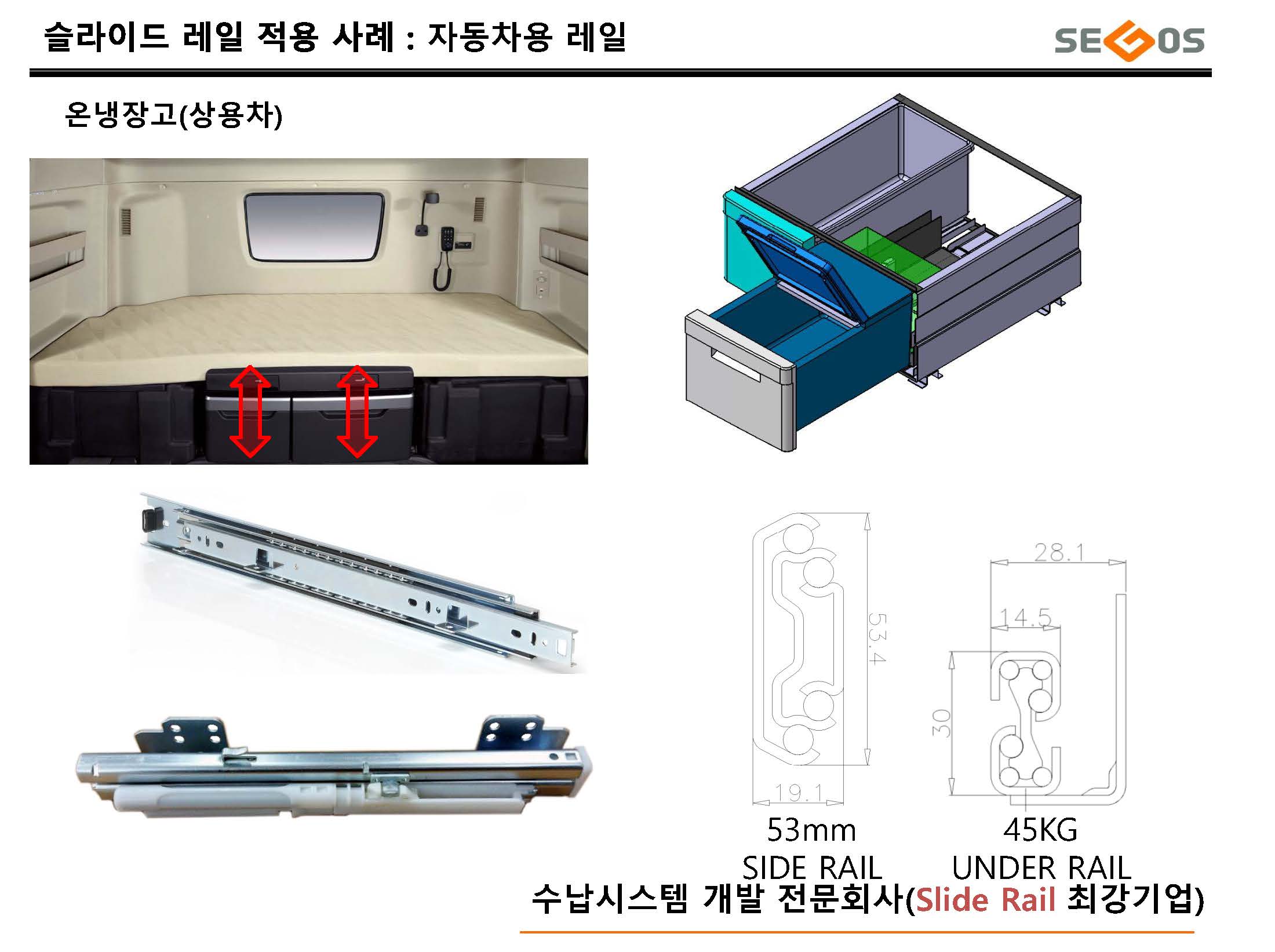 슬라이드 레일 적용 사례 : 자동차용 레일

SEGOS

온냉장고(상용차)

53.4

19.1

28.1

14.5

30

53mm
SIDE RAIL

45KG
UNDER RAIL

수납시스템 개발 전문회사(Slide Rail 최강기업)